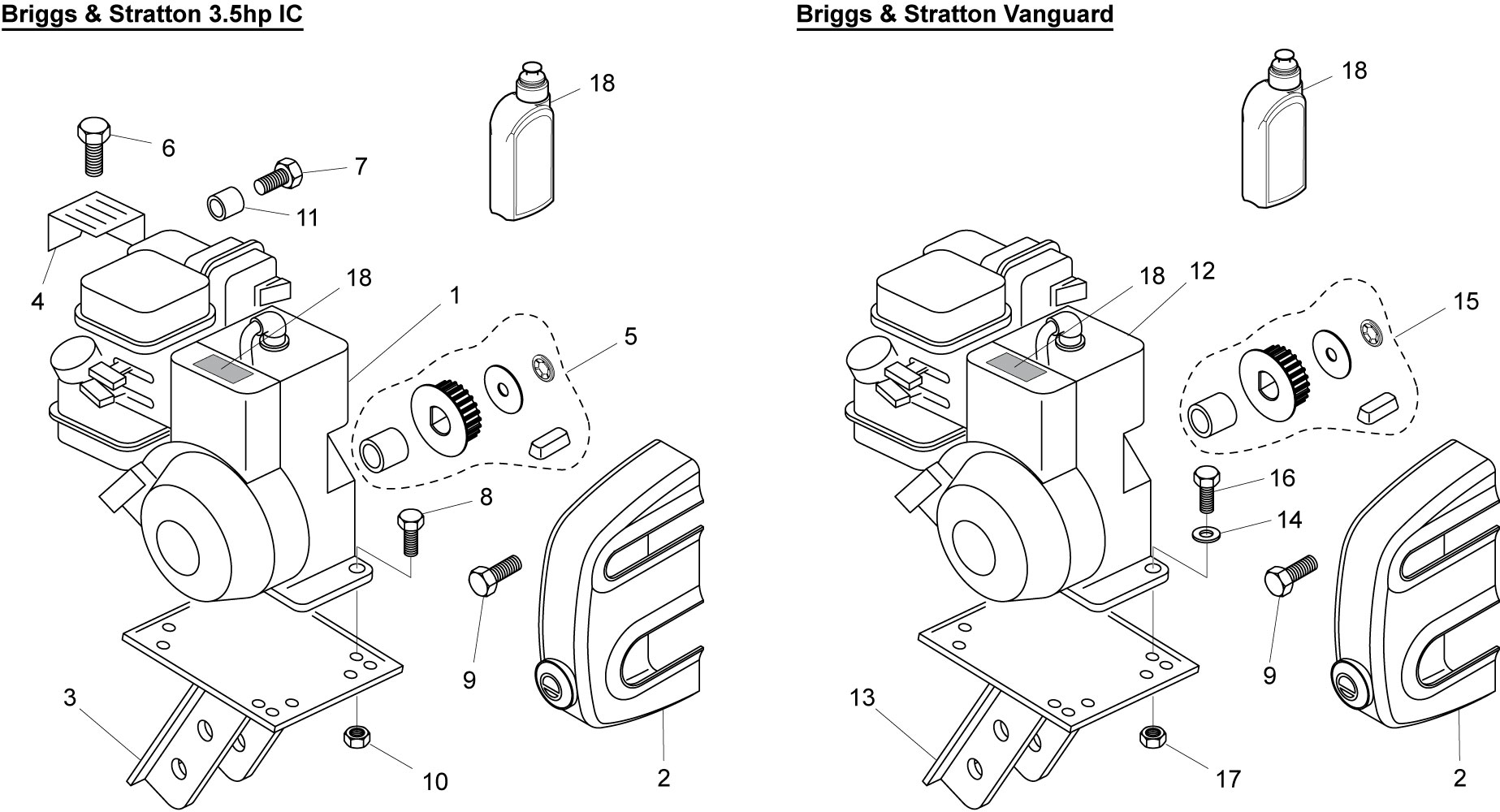 Briggs & Stratton 3.5hp IC

18
6
7
11
4
18
1
5
8
9
3
10
2

Briggs & Stratton Vanguard

18
18
12
15
16
14
9
13
17
2